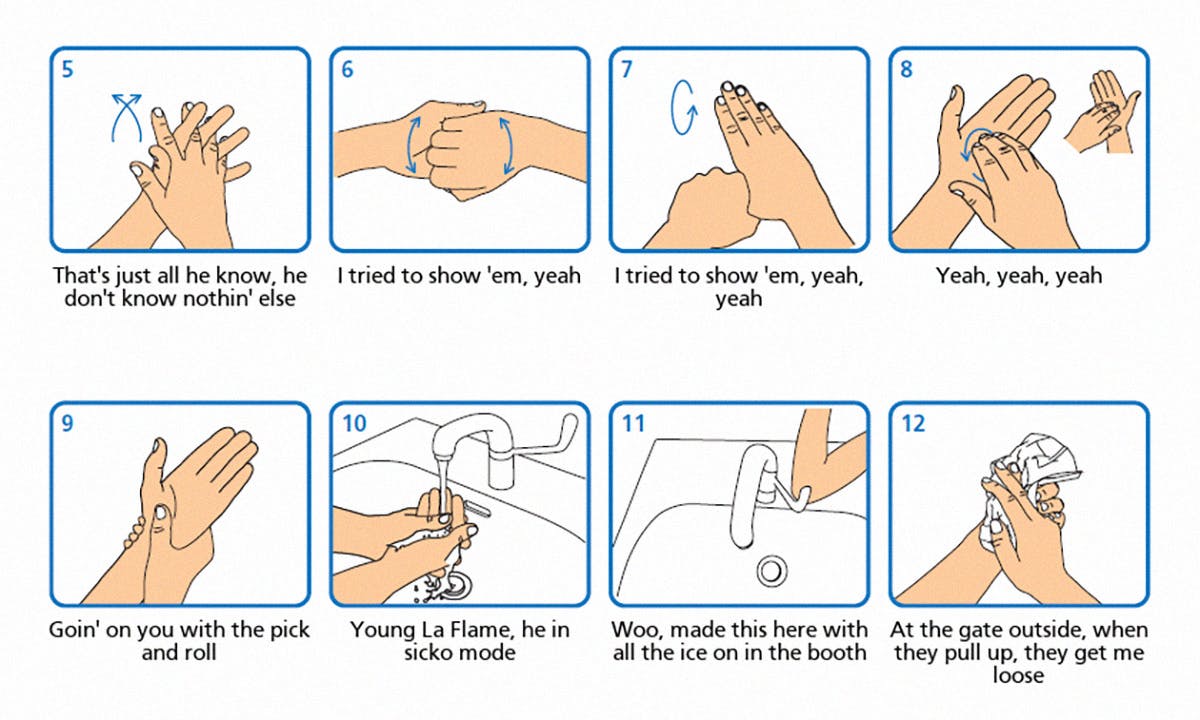 5

That's just all he know, he don't know nothin' else

6

I tried to show 'em, yeah

7

I tried to show 'em, yeah, yeah

8

Yeah, yeah, yeah

9

Goin' on you with the pick and roll

10

Young La Flame, he in sicko mode

11

Woo, made this here with all the ice on in the booth

12

At the gate outside, when they pull up, they get me loose