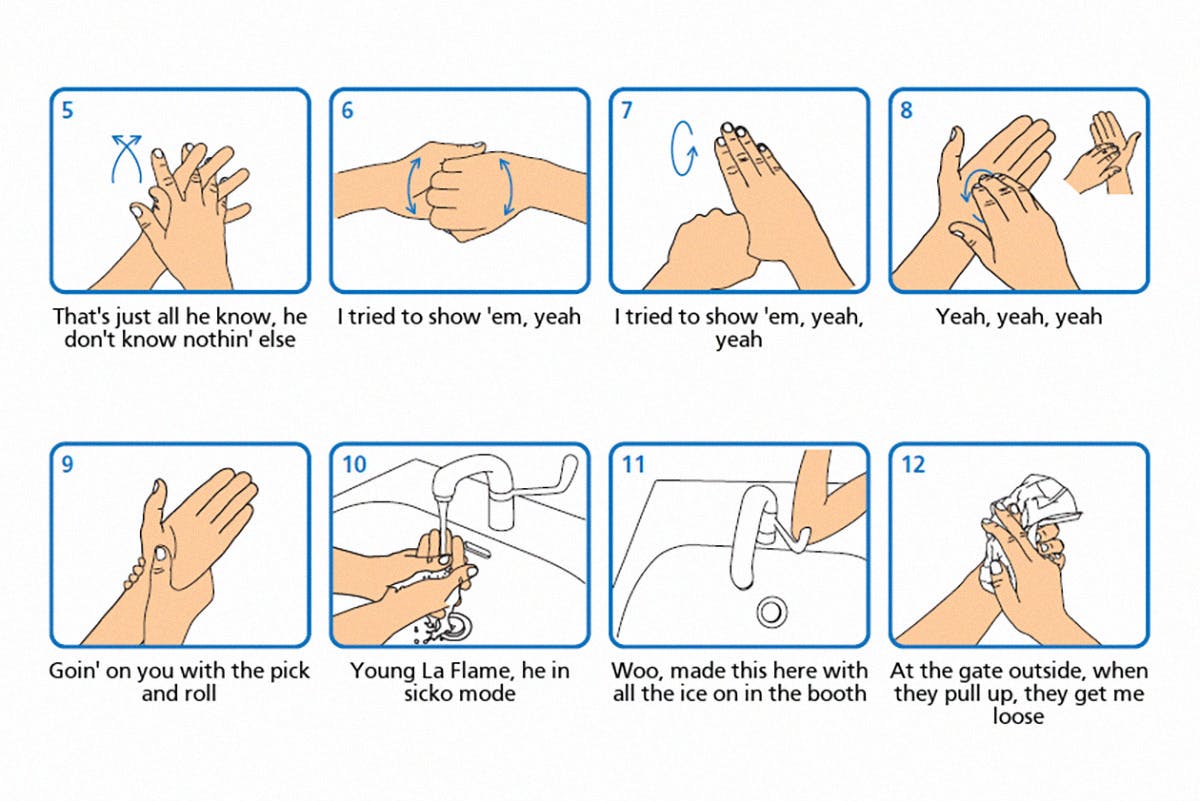 5

That's just all he know, he don't know nothin' else

6

I tried to show 'em, yeah

7

I tried to show 'em, yeah, yeah

8

Yeah, yeah, yeah

9

Goin' on you with the pick and roll

10

Young La Flame, he in sicko mode

11

Woo, made this here with all the ice on in the booth

12

At the gate outside, when they pull up, they get me loose